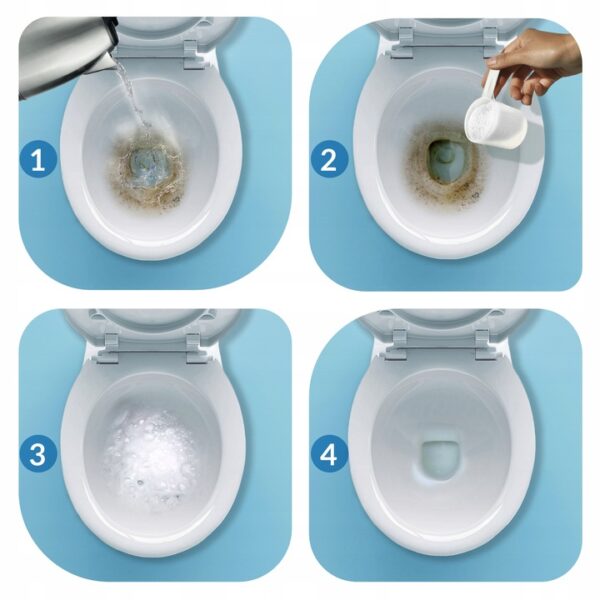 1

2

3

4