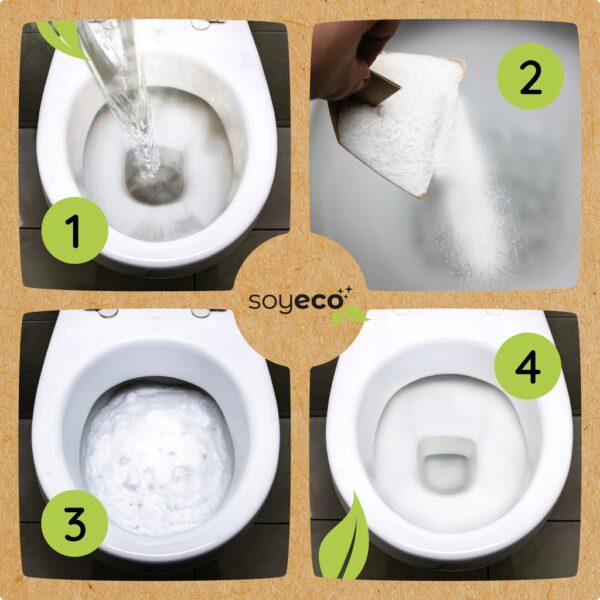 1

2

soyeco

3

4